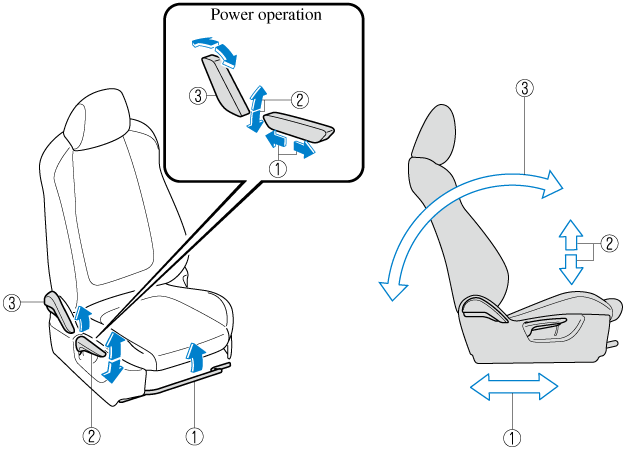 Power operation

③

②

①

③

②

①

③

②

①