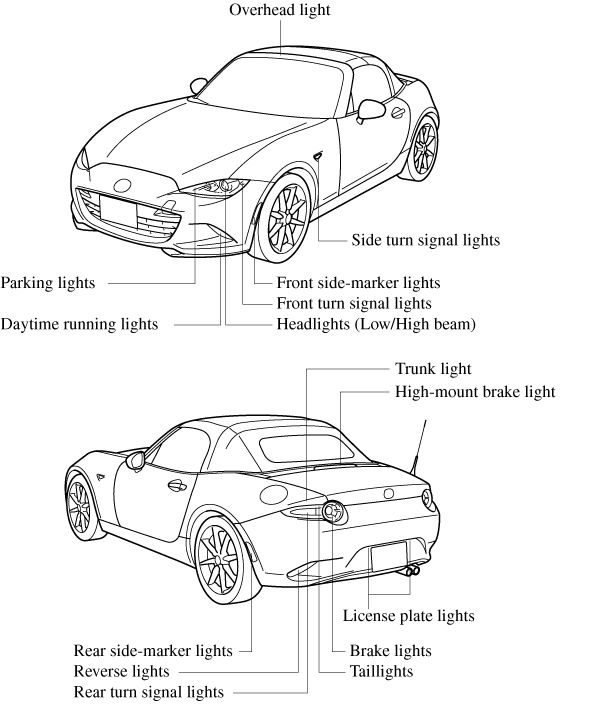 Overhead light

Side turn signal lights

Parking lights
Front side-marker lights
Front turn signal lights
Daytime running lights
Headlights (Low/High beam)

Trunk light
High-mount brake light

License plate lights

Rear side-marker lights
Brake lights
Reverse lights
Taillights
Rear turn signal lights