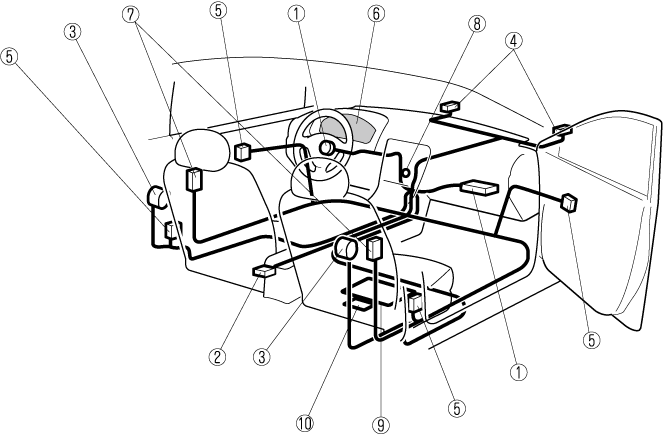 ⑤
③
⑦
⑤
①
⑥
⑧
④
②
③
⑩
⑨
⑤
①
⑤