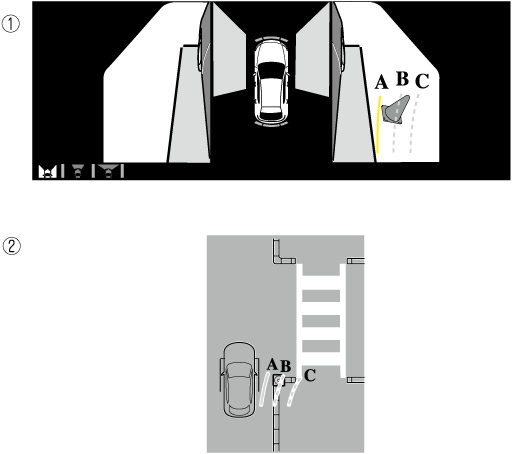 ①

A B C

②

A B C