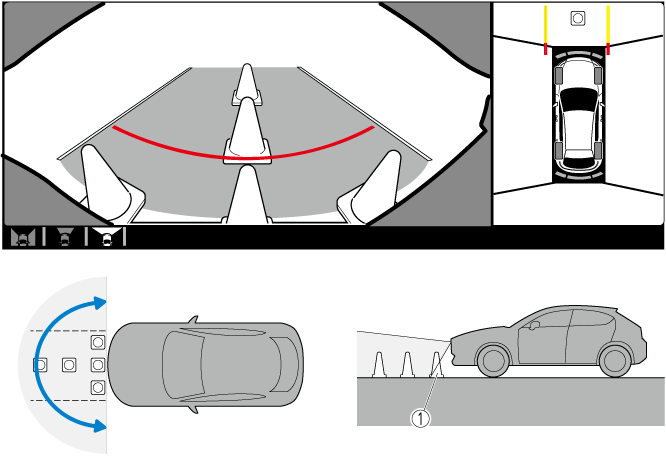 ①