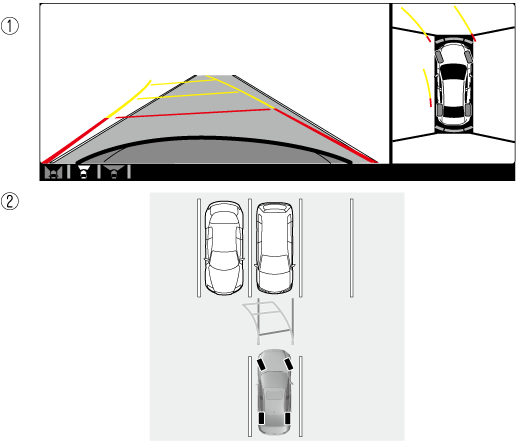 ①

②