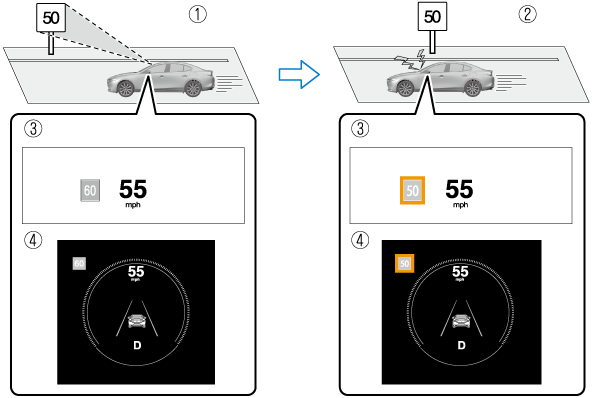 50
①
③
60
55
mph
④
60
55
mph
D

50
②
③
50
55
mph
④
50
55
mph
D