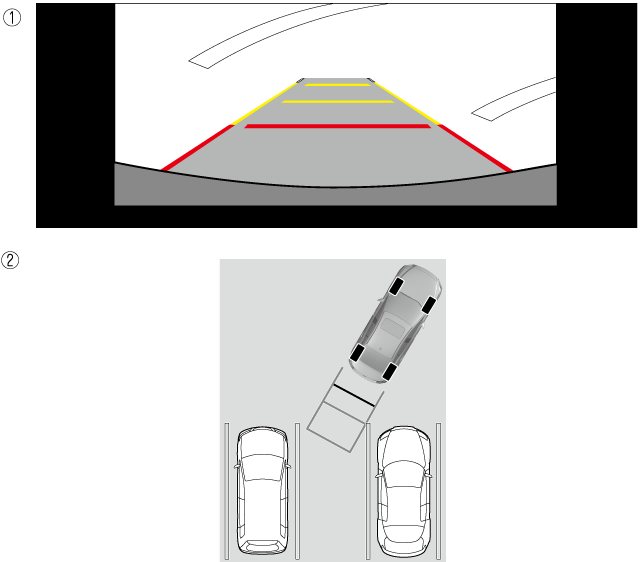 ①

②