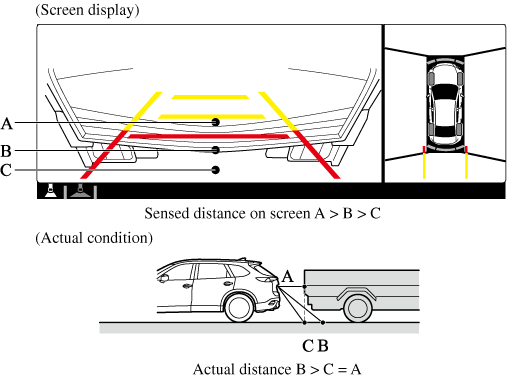 (Screen display)

A

B

C

Sensed distance on screen A > B > C

(Actual condition)

A

C B

Actual distance B > C = A