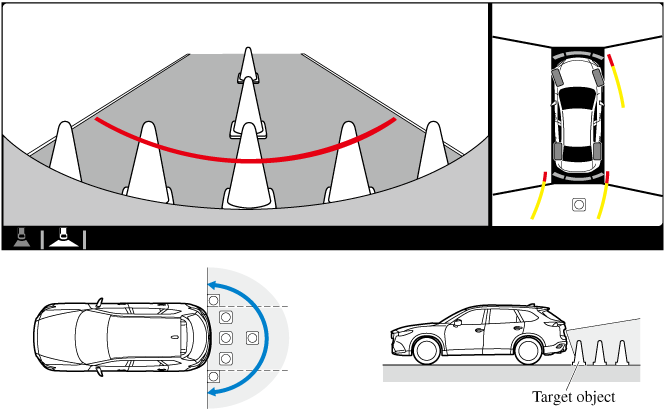 Target object