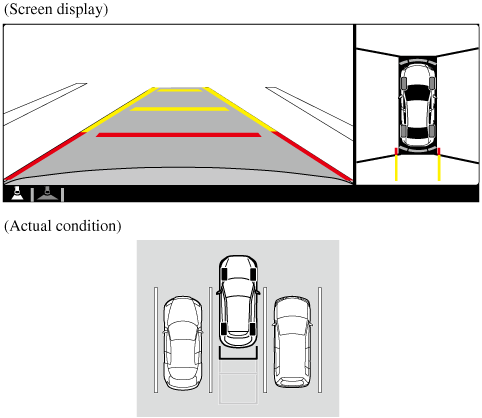 (Screen display)

(Actual condition)