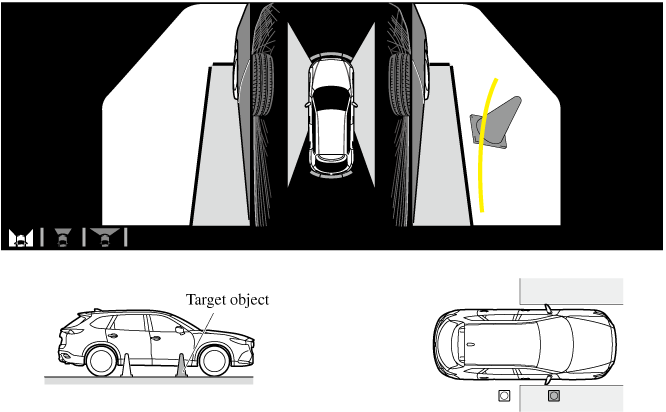 Target object