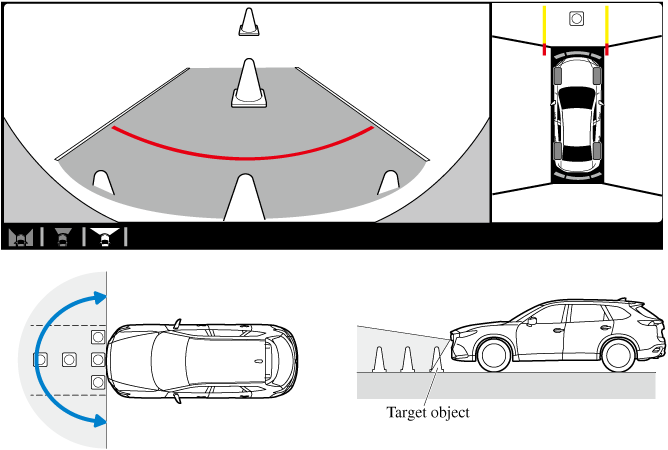 Target object