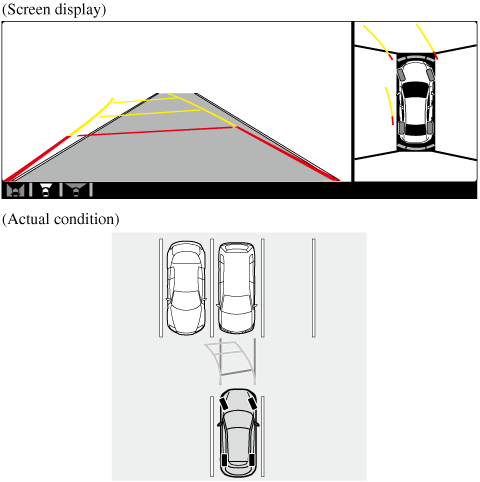 (Screen display)

(Actual condition)