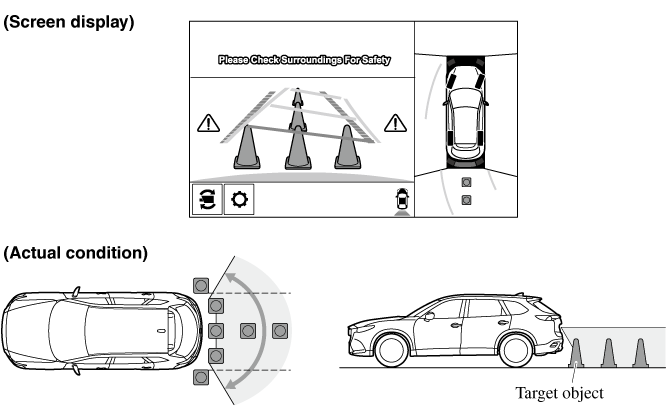 (Screen display)

Please Check Surroundings For Safety

(Actual condition)

Target object