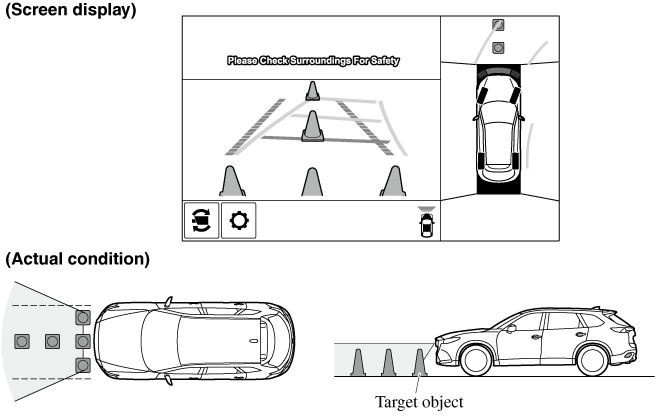 (Screen display)

Please Check Surroundings For Safety

(Actual condition)

Target object