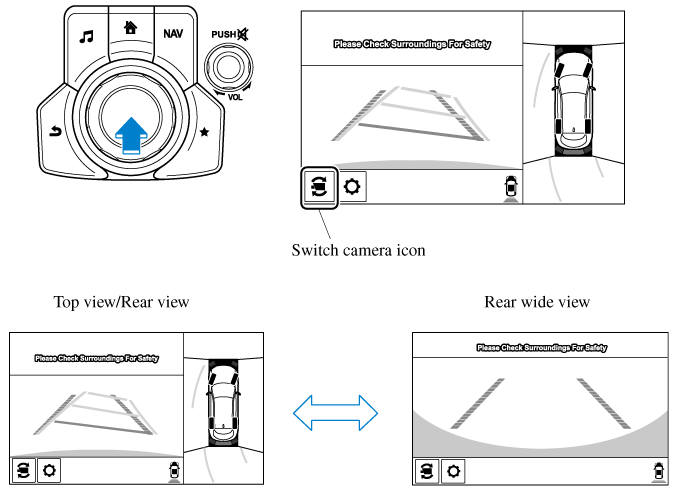 NAV
PUSH
VOL

Please Check Surroundings For Safety

Switch camera icon

Top view/Rear view

Rear wide view

Please Check Surroundings For Safety

Please Check Surroundings For Safety