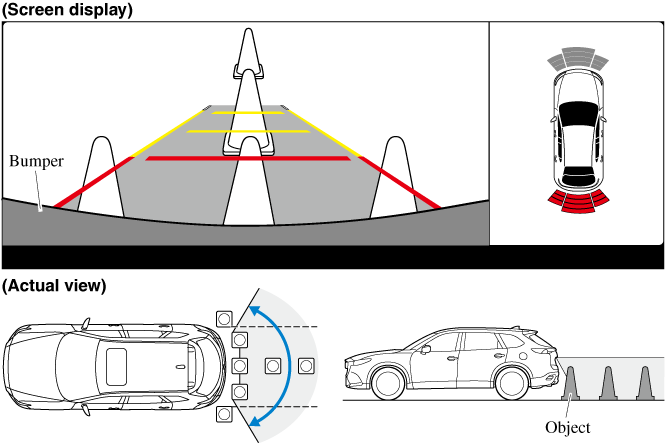 (Screen display)

Bumper

(Actual view)

Object