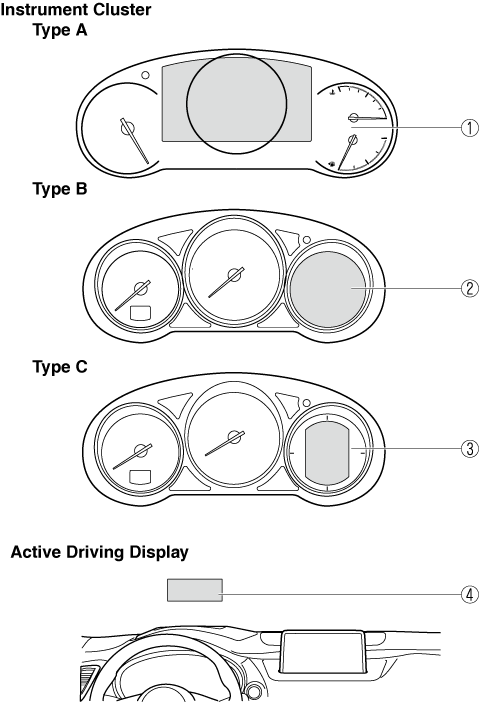 Instrument Cluster
Type A

①

Type B

②

Type C

③

Active Driving Display

④