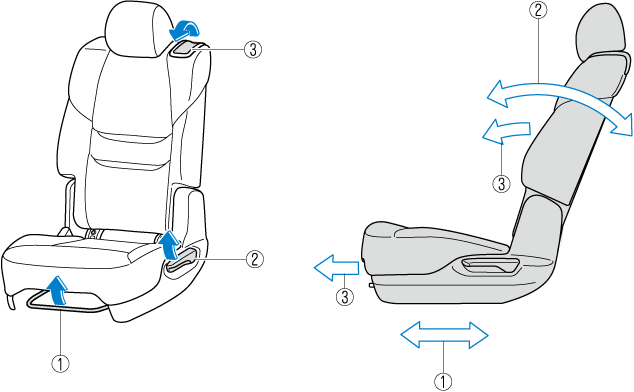 ③
②
①
②
③
③
①