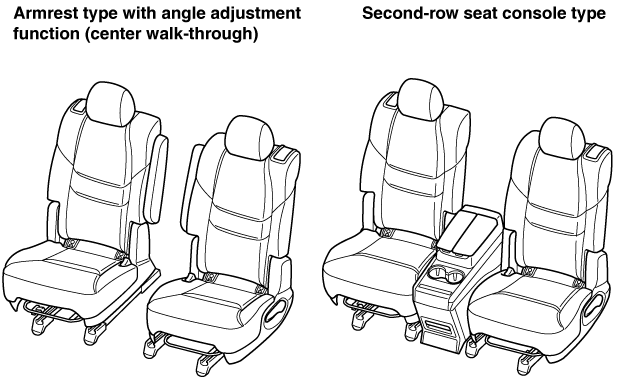 Armrest type with angle adjustment function (center walk-through)

Second-row seat console type