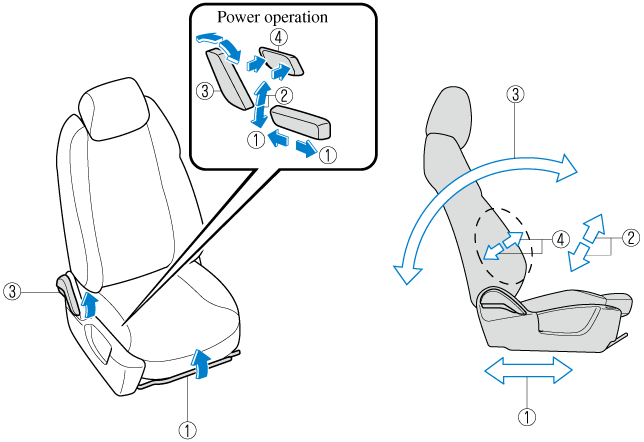 Power operation
④
③
②
①
①
③
①
③
④
②
①