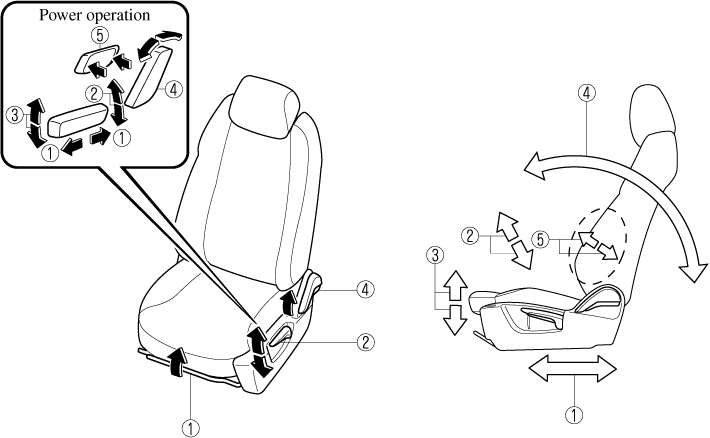 Power operation

⑤

②

④

③

①

①

④

②

①

④

②

⑤

③

①