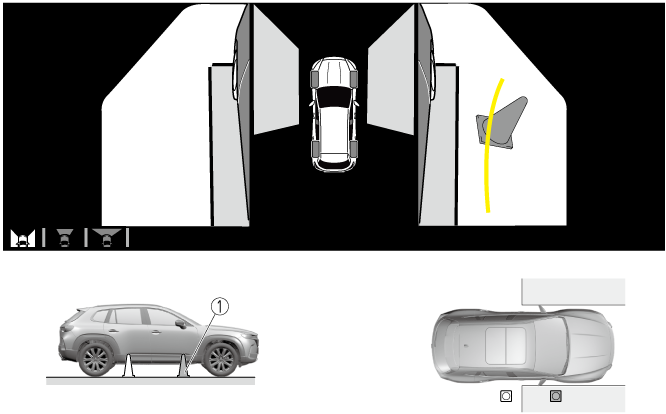 1