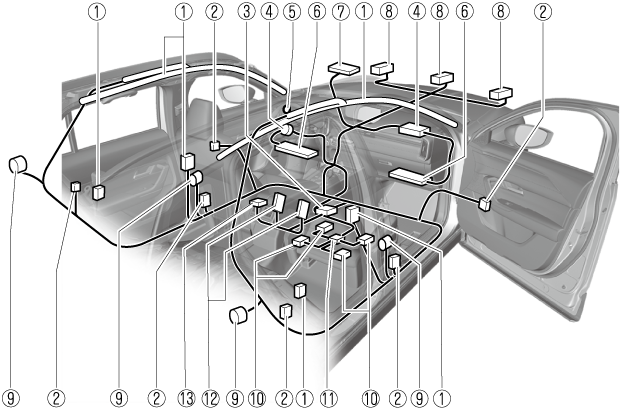 ① ① ② ③ ④ ⑤ ⑥ ⑦ ① ⑧ ④ ⑧ ⑥ ⑧ ②

⑨ ② ⑨ ② ⑬ ⑫ ⑨ ⑩ ② ① ⑪ ⑩ ② ⑨ ①