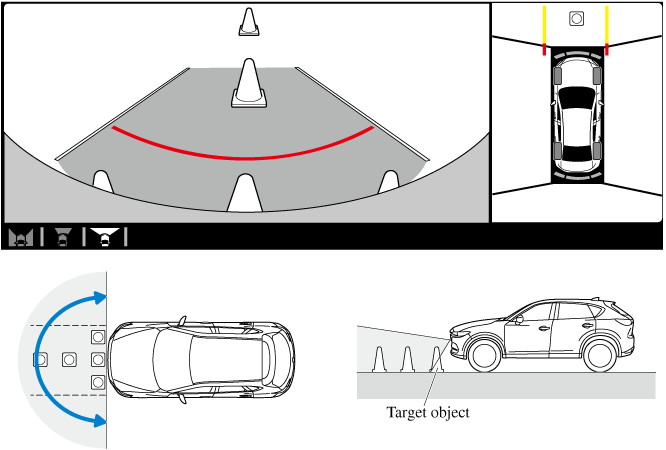 Target object