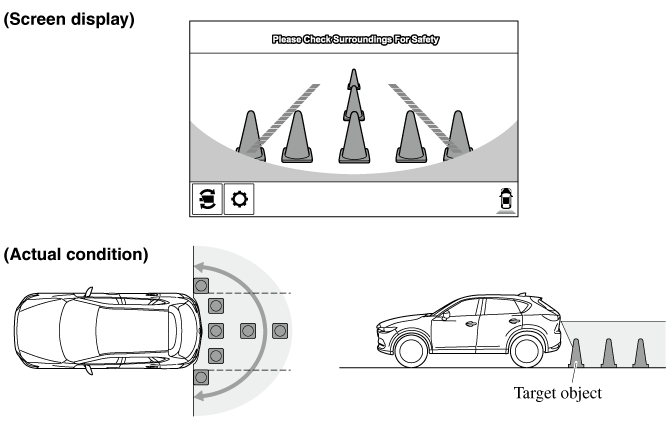 (Screen display)

Please Check Surroundings For Safety

(Actual condition)

Target object