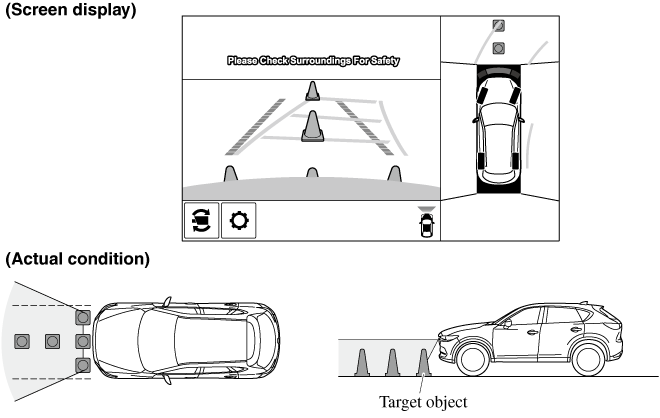 (Screen display)

Please Check Surroundings For Safety

(Actual condition)

Target object