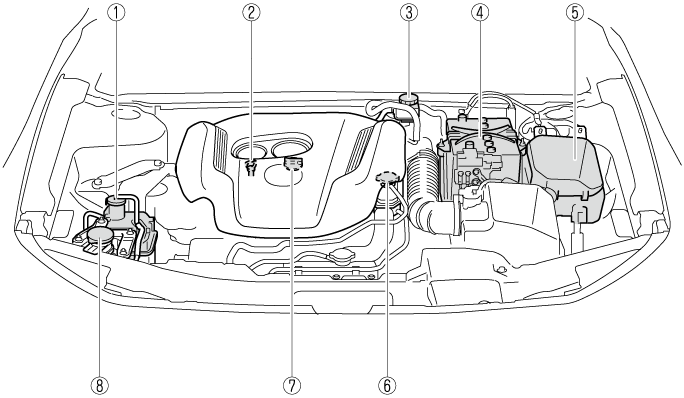 ①
②
③
④
⑤
⑧
⑦
⑥