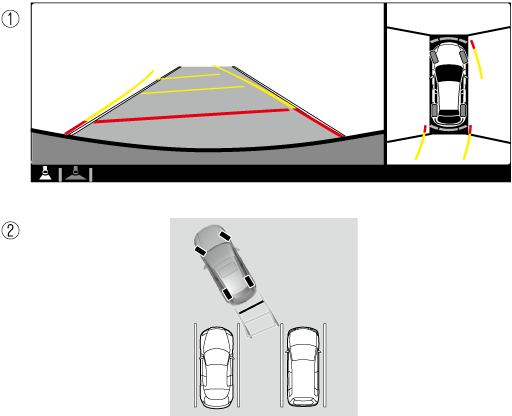 ①

②