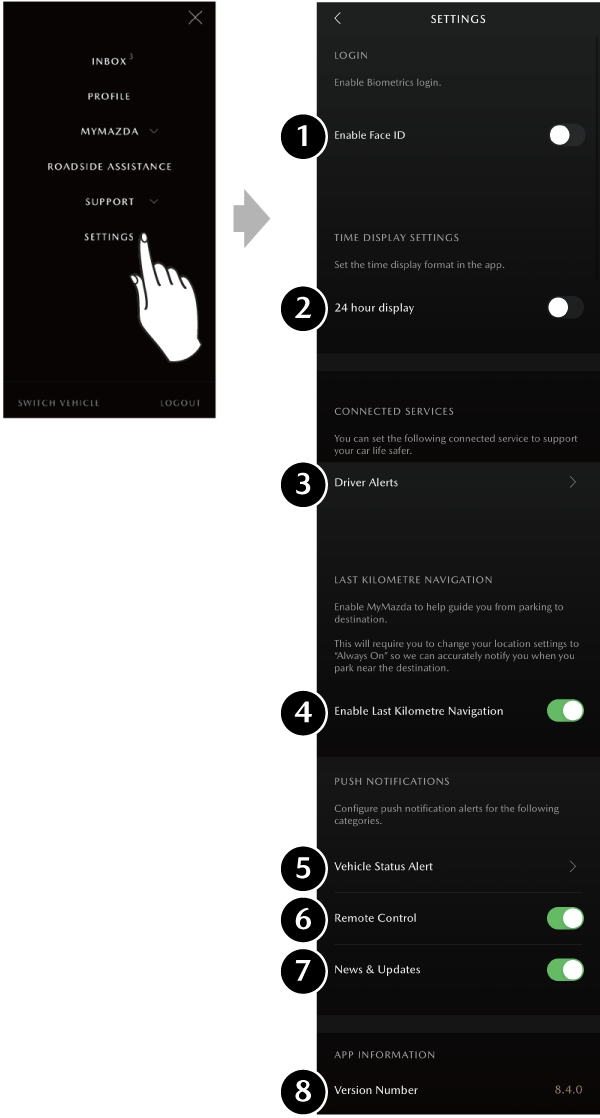 INBOX $^3$

PROFILE

MYMAZDA

ROADSIDE ASSISTANCE

SUPPORT

SETTINGS

SWITCH VEHICLE

LOGOUT

SETTINGS

LOGIN

Enable Biometrics login.

1 Enable Face ID

TIME DISPLAY SETTINGS

Set the time display format in the app.

2 24 hour display

CONNECTED SERVICES

You can set the following connected service to support your car life safer.

3 Driver Alerts

LAST KILOMETRE NAVIGATION

Enable MyMazda to help guide you from parking to destination.

This will require you to change your location settings to "Always On" so we can accurately notify you when you park near the destination.

4 Enable Last Kilometre Navigation

PUSH NOTIFICATIONS

Configure push notification alerts for the following categories.

5 Vehicle Status Alert

6 Remote Control

7 News & Updates

APP INFORMATION

8 Version Number 8.4.0