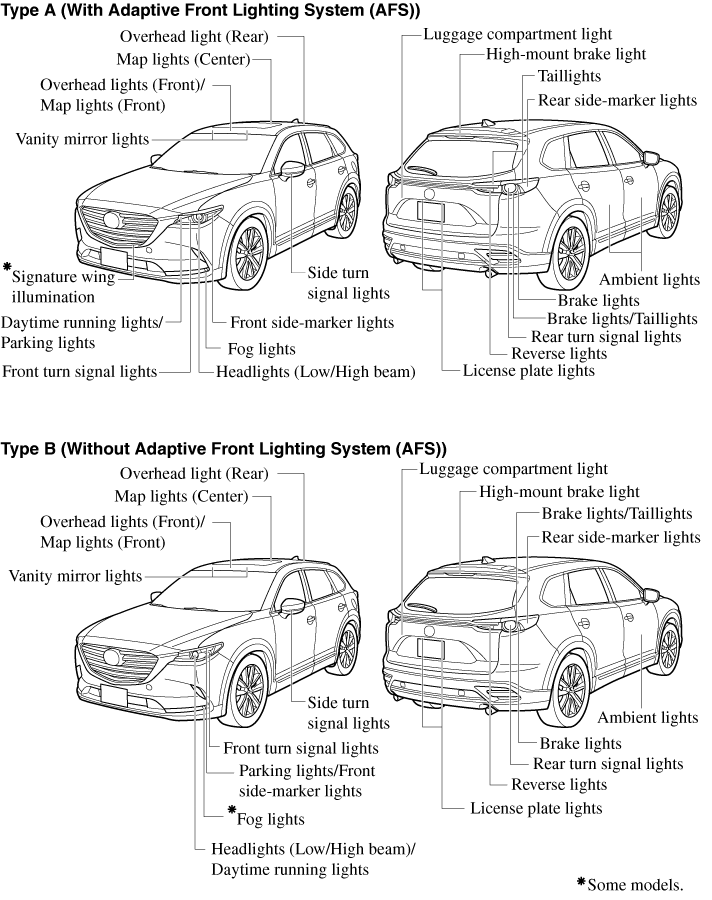 Type A (With Adaptive Front Lighting System (AFS))

Overhead light (Rear)
Map lights (Center)
Overhead lights (Front)/ Map lights (Front)
Vanity mirror lights
*Signature wing illumination
Daytime running lights/ Parking lights
Front turn signal lights
Side turn signal lights
Front side-marker lights
Fog lights
Headlights (Low/High beam)

Luggage compartment light
High-mount brake light
Taillights
Rear side-marker lights
Ambient lights
Brake lights
Brake lights/Taillights
Rear turn signal lights
Reverse lights
License plate lights

Type B (Without Adaptive Front Lighting System (AFS))

Overhead light (Rear)
Map lights (Center)
Overhead lights (Front)/ Map lights (Front)
Vanity mirror lights
Side turn signal lights
Front turn signal lights
Parking lights/Front side-marker lights
*Fog lights
Headlights (Low/High beam)/ Daytime running lights

Luggage compartment light
High-mount brake light
Brake lights/Taillights
Rear side-marker lights
Ambient lights
Brake lights
Rear turn signal lights
Reverse lights
License plate lights

*Some models.