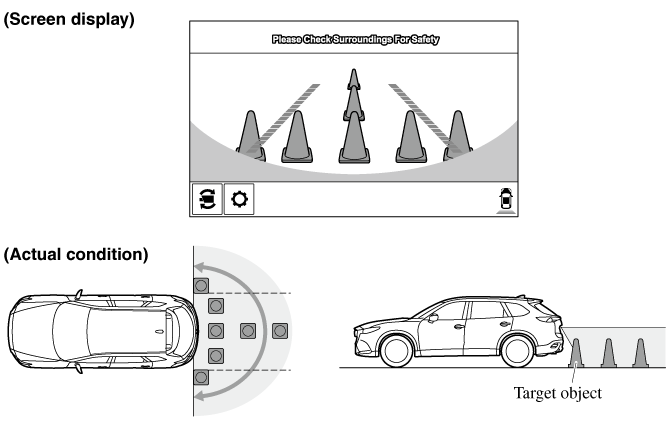 (Screen display)

Please Check Surroundings For Safety

(Actual condition)

Target object