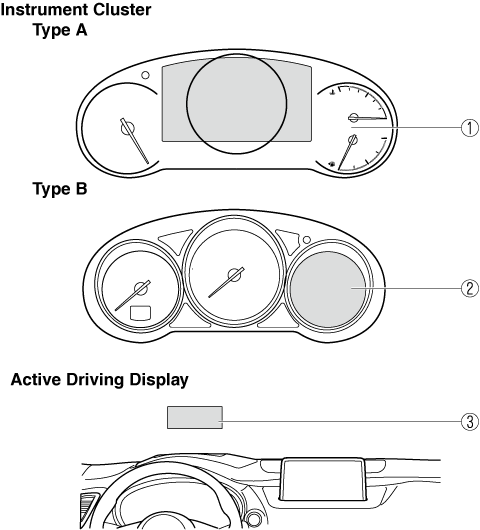 Instrument Cluster
Type A

①

Type B

②

Active Driving Display

③