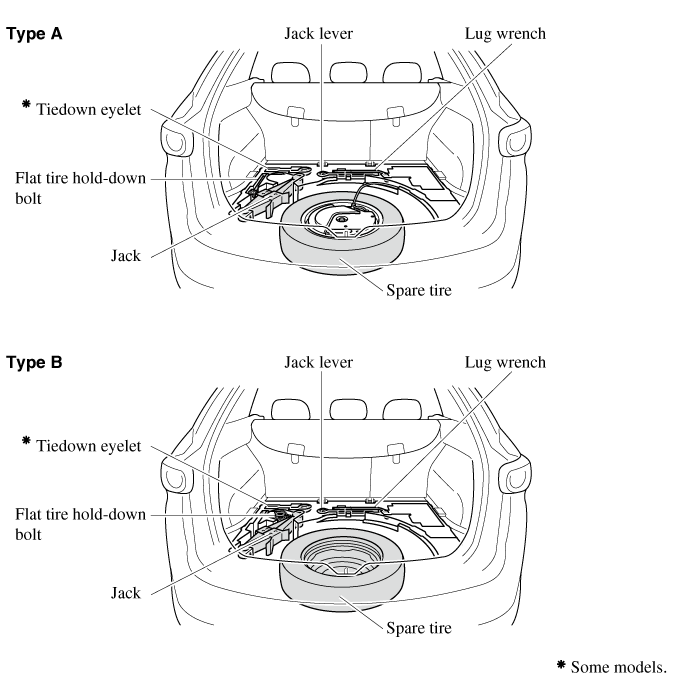 Type A

Jack lever

Lug wrench

* Tiedown eyelet

Flat tire hold-down bolt

Jack

Spare tire

Type B

Jack lever

Lug wrench

* Tiedown eyelet

Flat tire hold-down bolt

Jack

Spare tire

* Some models.