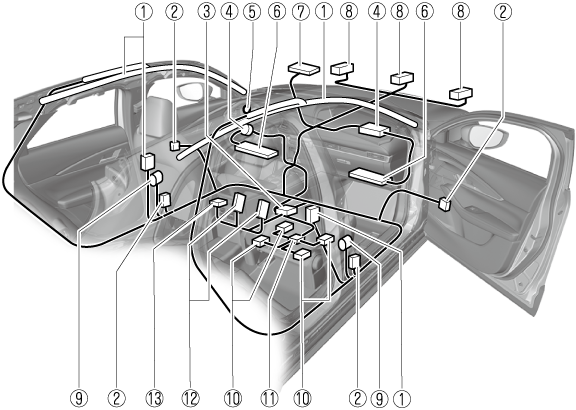 ① ② ③ ④ ⑤ ⑥ ⑦ ① ⑧ ④ ⑧ ⑥ ⑧ ②

⑨ ② ⑬ ⑫ ⑩ ⑪ ⑩ ② ⑨ ①