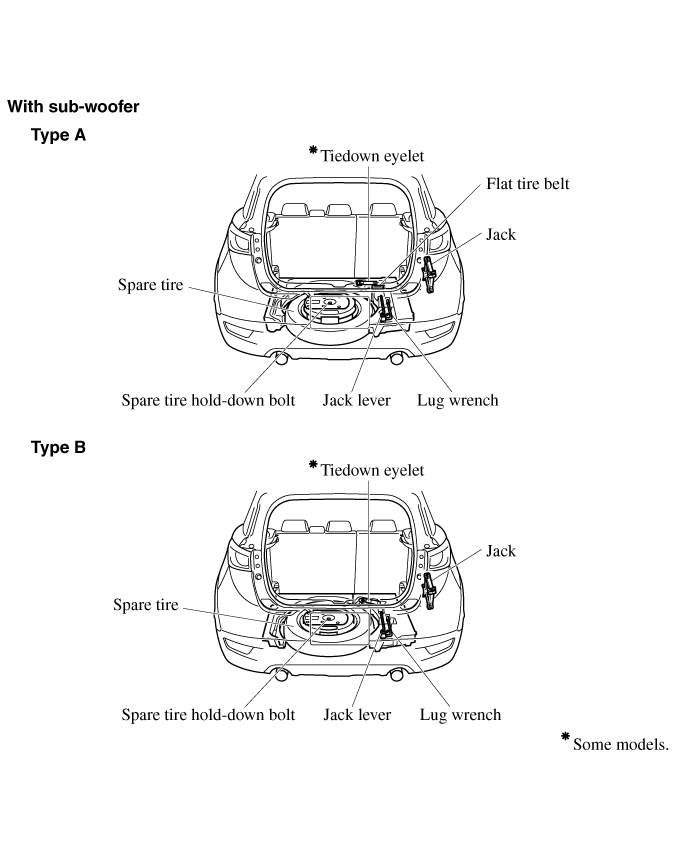 With sub-woofer

Type A

*Tiedown eyelet

Flat tire belt

Jack

Spare tire

Spare tire hold-down bolt

Jack lever

Lug wrench

Type B

*Tiedown eyelet

Jack

Spare tire

Spare tire hold-down bolt

Jack lever

Lug wrench

*Some models.