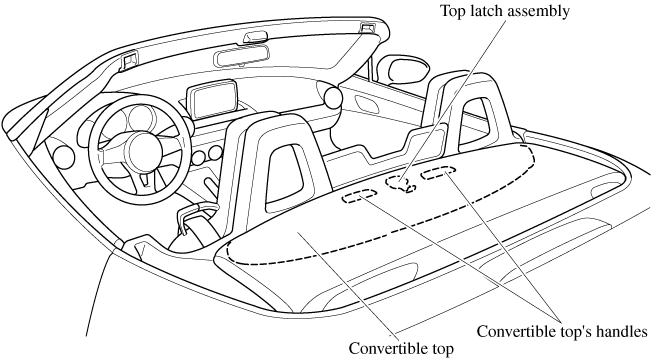 Top latch assembly

Convertible top's handles

Convertible top