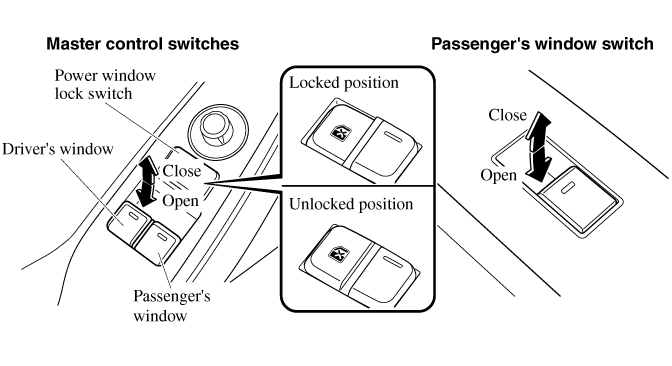 Master control switches

Power window lock switch

Driver's window

Close

Open

Passenger's window

Locked position

Unlocked position

Passenger's window switch

Close

Open