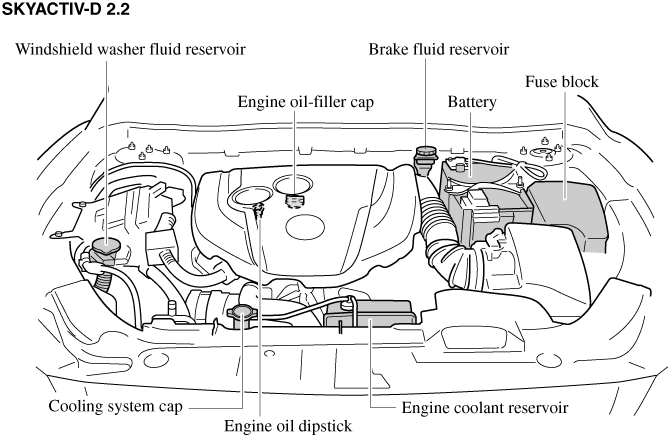 SKYACTIV-D 2.2

Windshield washer fluid reservoir

Brake fluid reservoir

Fuse block

Engine oil-filler cap

Battery

Cooling system cap

Engine oil dipstick

Engine coolant reservoir