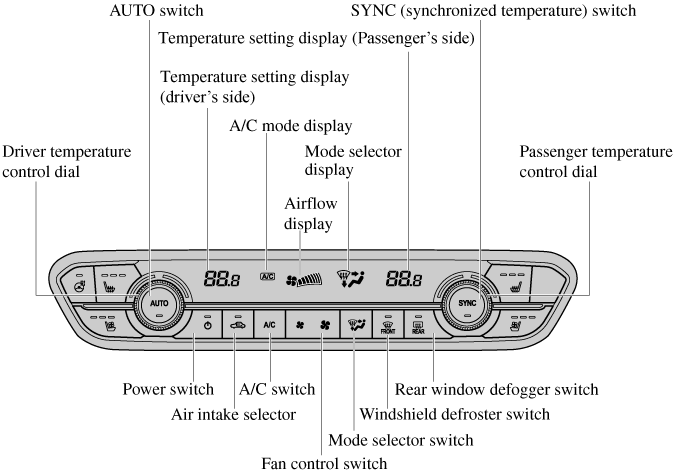 AUTO switch

SYNC (synchronized temperature) switch

Temperature setting display (Passenger's side)

Temperature setting display (driver's side)

A/C mode display

Driver temperature control dial

Mode selector display

Passenger temperature control dial

Airflow display

88.8

A/C

88.8

AUTO

SYNC

A/C

FRONT

REAR

Power switch

A/C switch

Rear window defogger switch

Air intake selector

Windshield defroster switch

Mode selector switch

Fan control switch