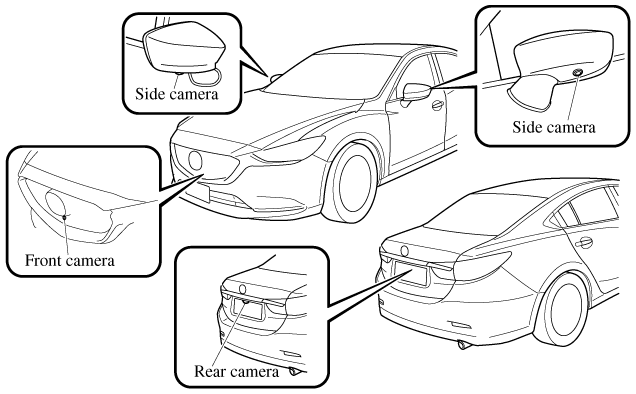 Side camera

Side camera

Front camera

Rear camera