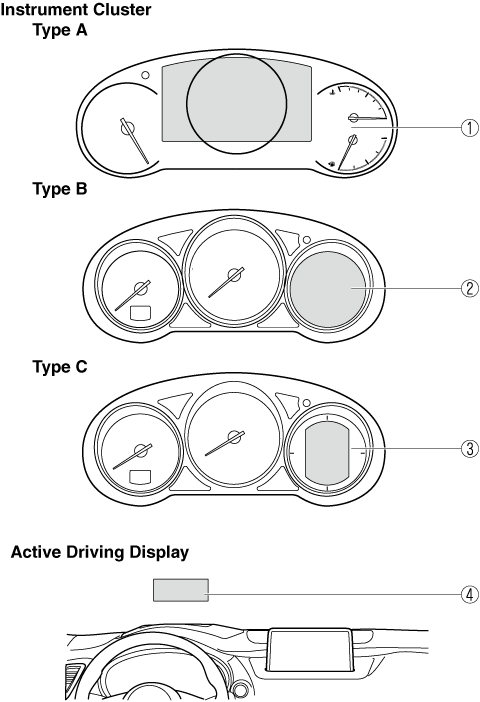 Instrument Cluster
Type A

①

Type B

②

Type C

③

Active Driving Display

④