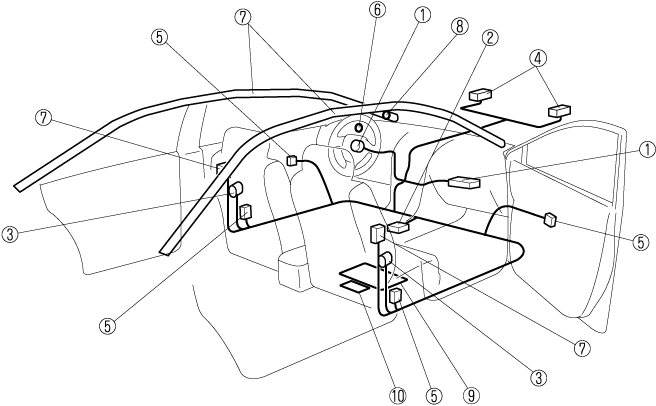 ⑦ ⑤ ⑥ ① ⑧ ② ④ ⑦ ① ③ ⑤ ⑤ ⑦ ③ ⑩ ⑤ ⑨