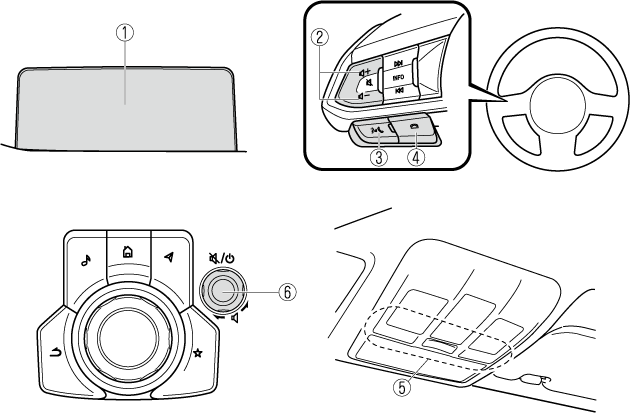 ①

②

INFO

③

④

⑥

⑤