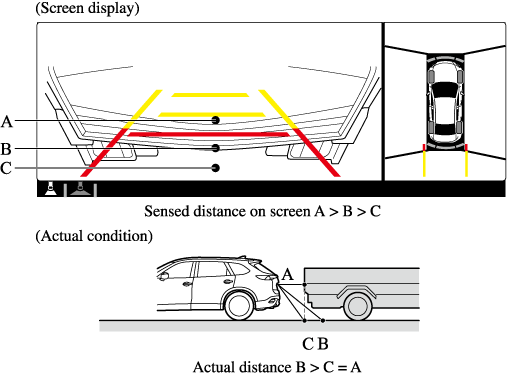 (Screen display)

A

B

C

Sensed distance on screen A > B > C

(Actual condition)

A

C B

Actual distance B > C = A