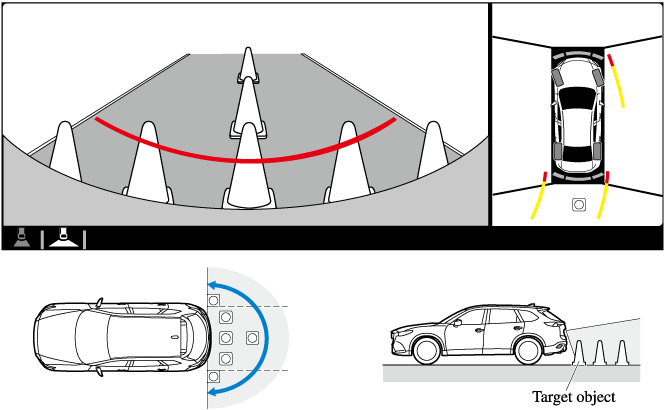 Target object