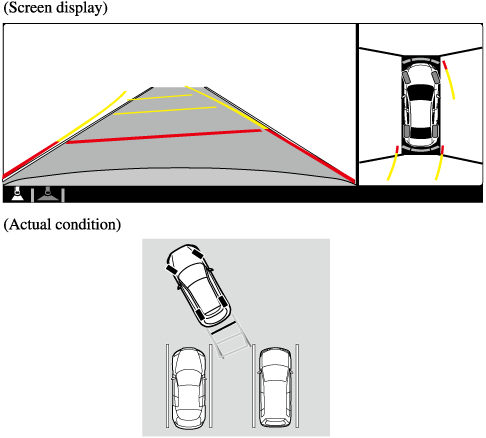 (Screen display)

(Actual condition)