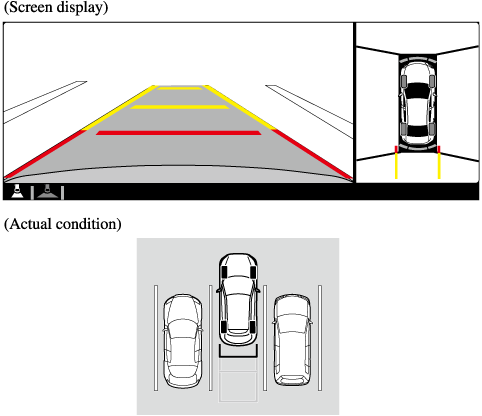 (Screen display)

(Actual condition)