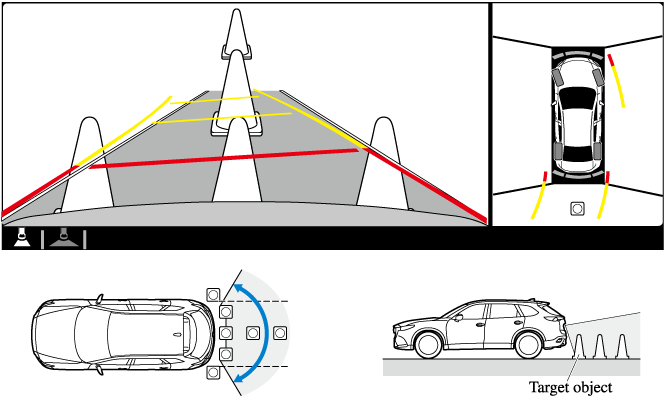 Target object